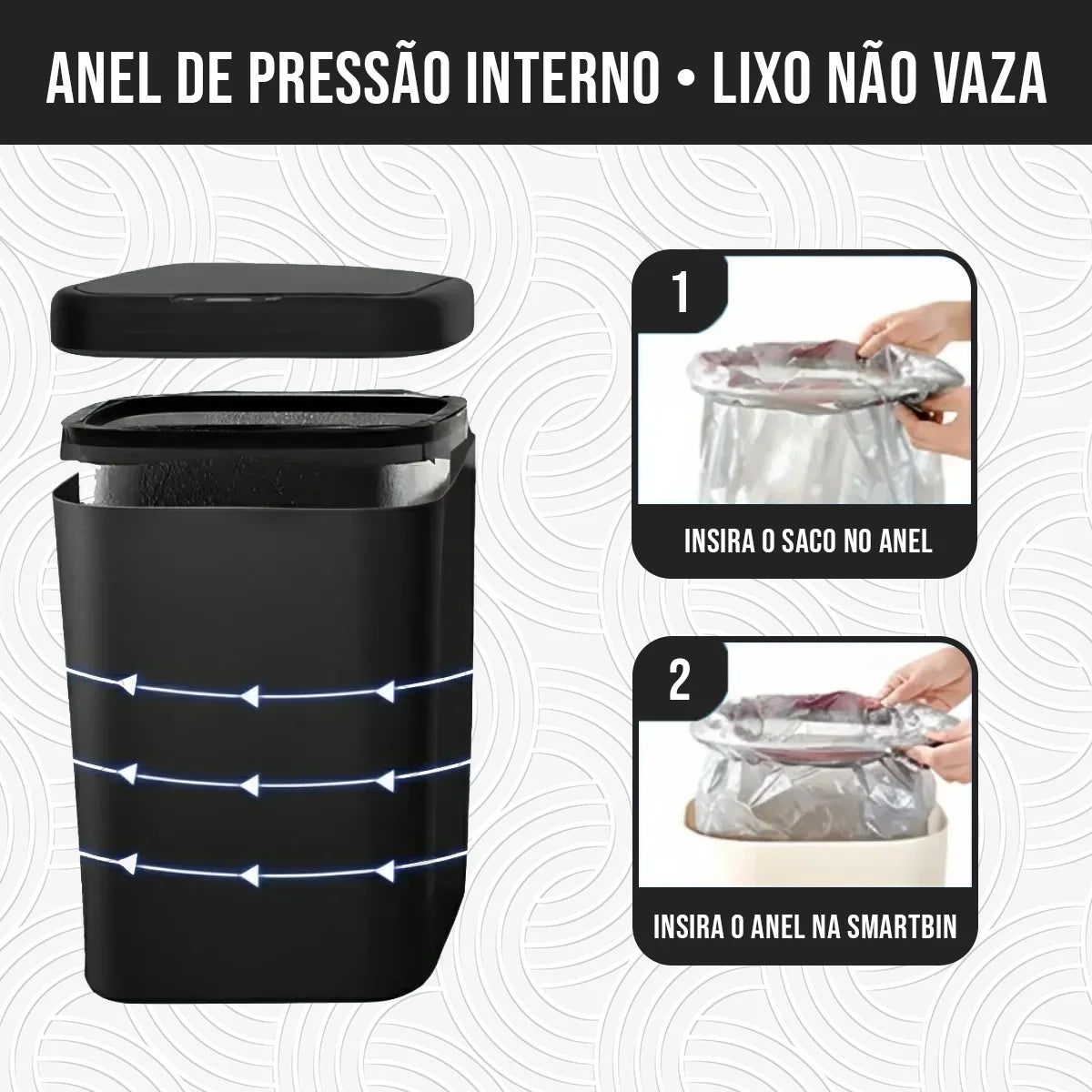 ANEL DE PRESSÃO INTERNO • LIXO NÃO VAZA

1

INSIRA O SACO NO ANEL

2

INSIRA O ANEL NA SMARTBIN